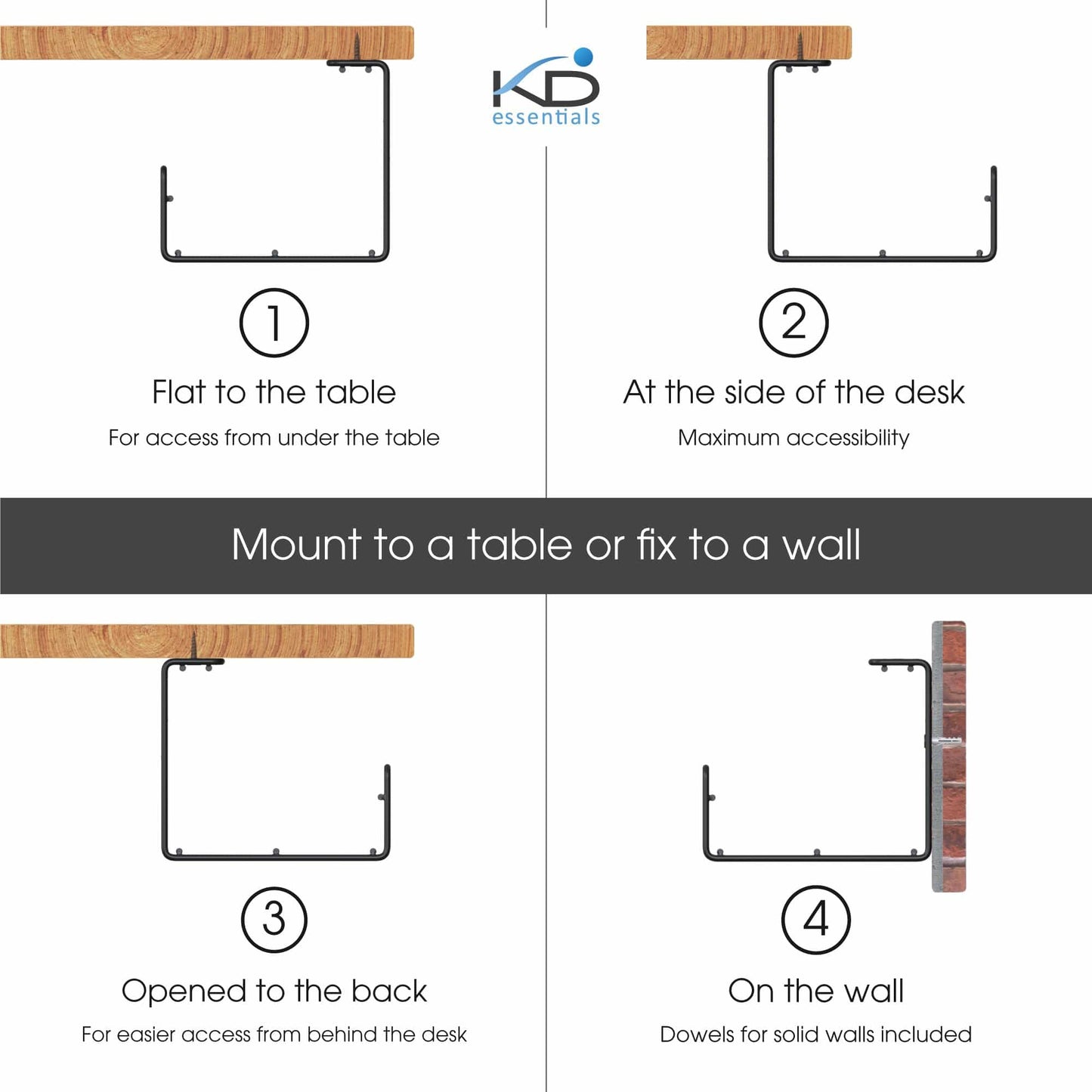 KD
essentials

1

Flat to the table

For access from under the table

2

At the side of the desk

Maximum accessibility

Mount to a table or fix to a wall

3

Opened to the back

For easier access from behind the desk

4

On the wall

Dowels for solid walls included